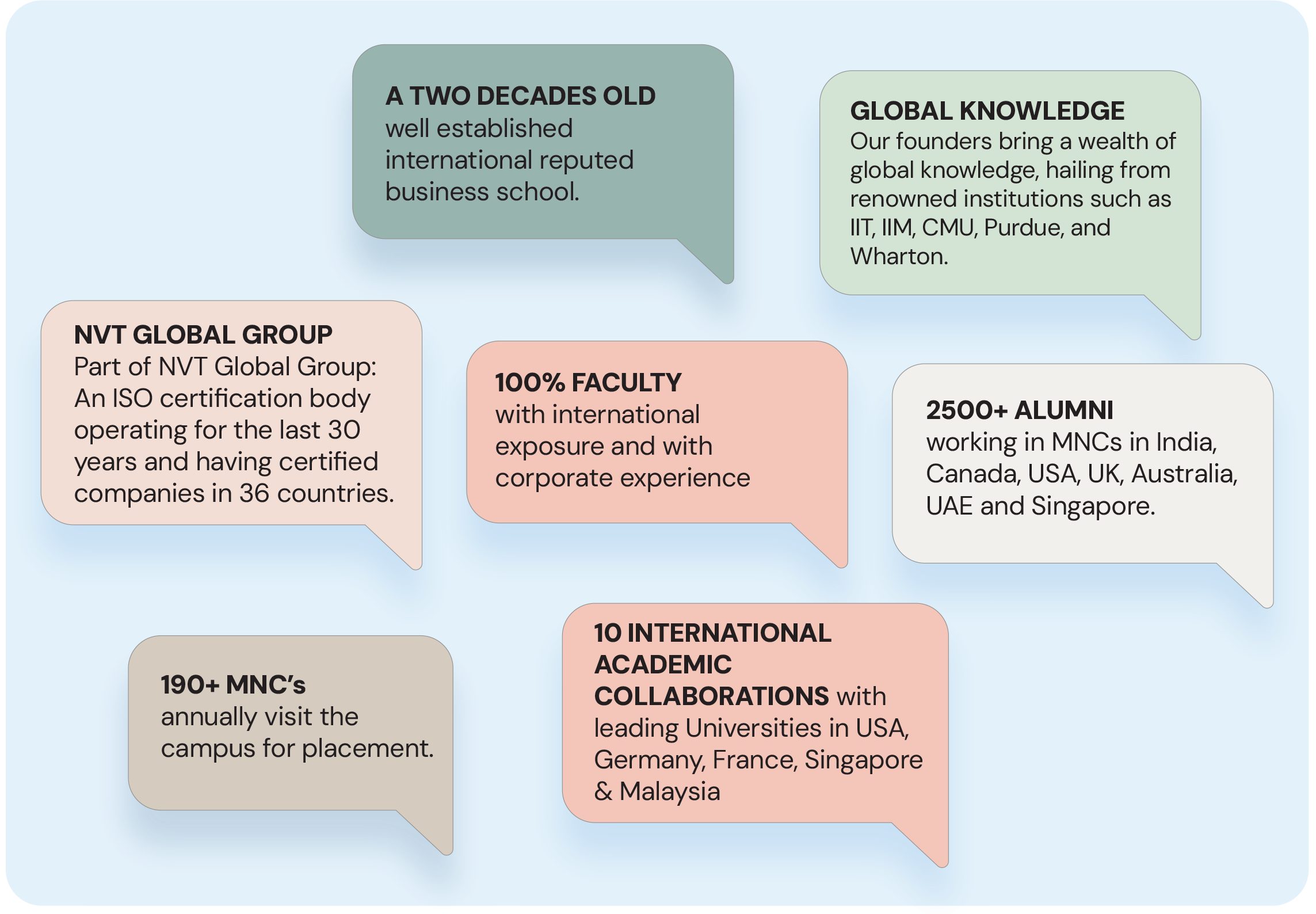 A TWO DECADES OLD
well established international reputed business school.

GLOBAL KNOWLEDGE
Our founders bring a wealth of global knowledge, hailing from renowned institutions such as IIT, IIM, CMU, Purdue, and Wharton.

NVT GLOBAL GROUP
Part of NVT Global Group: An ISO certification body operating for the last 30 years and having certified companies in 36 countries.

100% FACULTY
with international exposure and with corporate experience

2500+ ALUMNI
working in MNCs in India, Canada, USA, UK, Australia, UAE and Singapore.

190+ MNC's
annually visit the campus for placement.

10 INTERNATIONAL ACADEMIC COLLABORATIONS with leading Universities in USA, Germany, France, Singapore & Malaysia